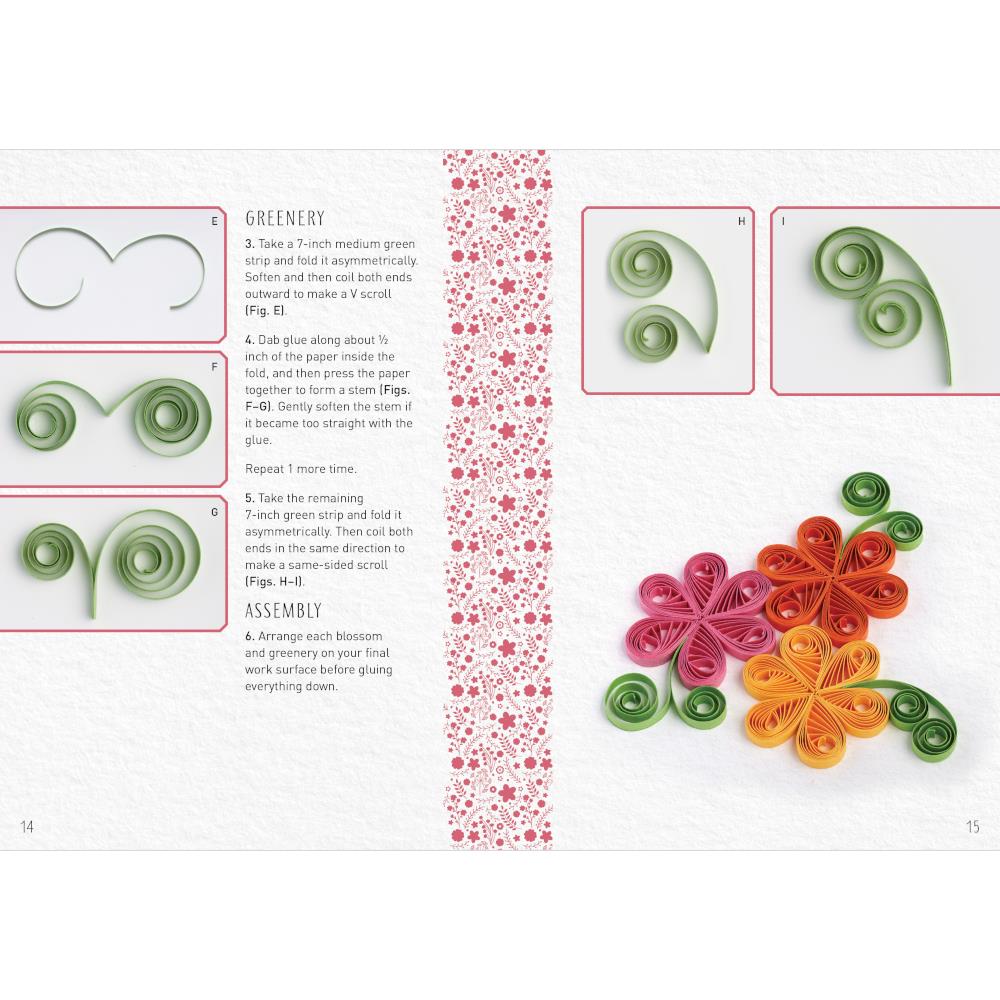 E

F

G

GREENERY

3. Take a 7-inch medium green strip and fold it asymmetrically. Soften and then coil both ends outward to make a V scroll (Fig. E).

4. Dab glue along about ½ inch of the paper inside the fold, and then press the paper together to form a stem (Figs. F–G). Gently soften the stem if it became too straight with the glue.

Repeat 1 more time.

5. Take the remaining 7-inch green strip and fold it asymmetrically. Then coil both ends in the same direction to make a same-sided scroll (Figs. H–I).

ASSEMBLY

6. Arrange each blossom and greenery on your final work surface before gluing everything down.

14

H

I

15