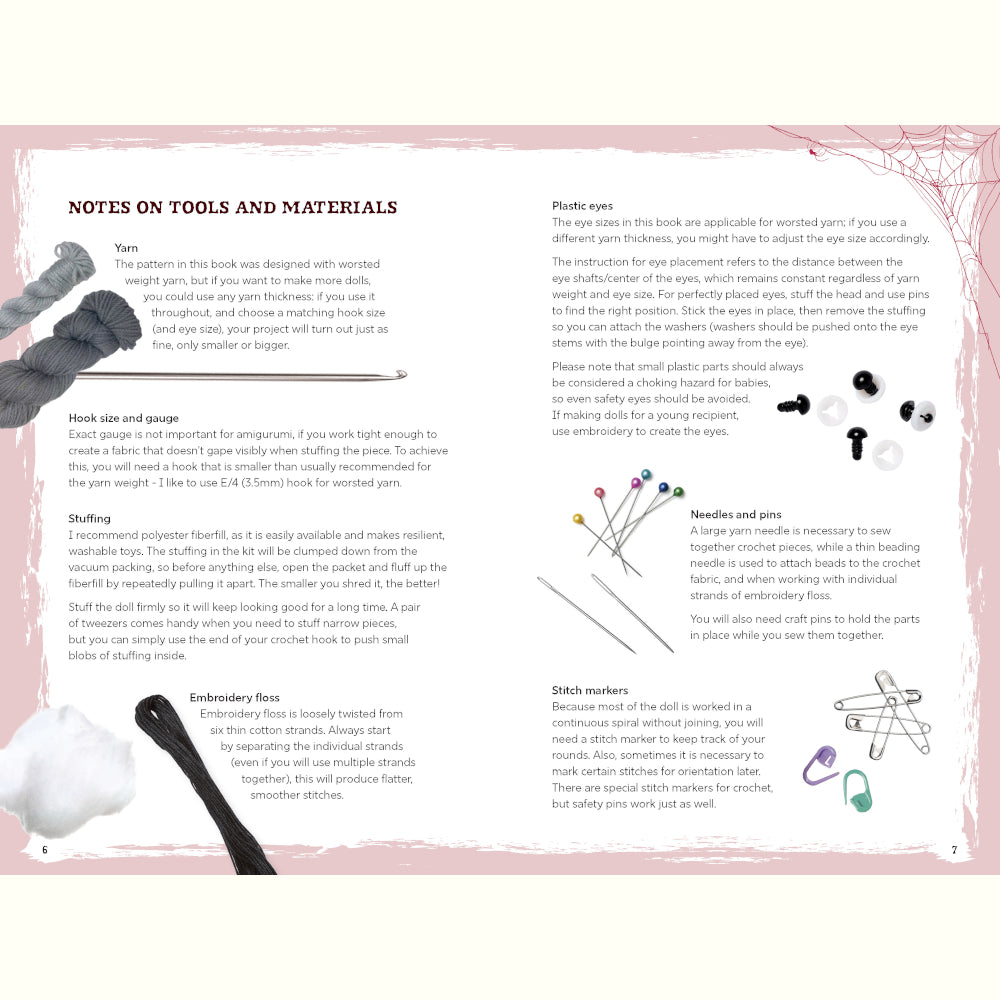 NOTES ON TOOLS AND MATERIALS

Yarn
The pattern in this book was designed with worsted weight yarn, but if you want to make more dolls, you could use any yarn thickness; if you use it throughout, and choose a matching hook size (and eye size), your project will turn out just as fine, only smaller or bigger.

Hook size and gauge
Exact gauge is not important for amigurumi, if you work tight enough to create a fabric that doesn't gape visibly when stuffing the piece. To achieve this, you will need a hook that is smaller than usually recommended for the yarn weight - I like to use E/4 (3.5mm) hook for worsted yarn.

Stuffing
I recommend polyester fiberfill, as it is easily available and makes resilient, washable toys. The stuffing in the kit will be clumped down from the vacuum packing, so before anything else, open the packet and fluff up the fiberfill by repeatedly pulling it apart. The smaller you shred it, the better!

Stuff the doll firmly so it will keep looking good for a long time. A pair of tweezers comes handy when you need to stuff narrow pieces, but you can simply use the end of your crochet hook to push small blobs of stuffing inside.

Embroidery floss
Embroidery floss is loosely twisted from six thin cotton strands. Always start by separating the individual strands (even if you will use multiple strands together), this will produce flatter, smoother stitches.

6

Plastic eyes
The eye sizes in this book are applicable for worsted yarn; if you use a different yarn thickness, you might have to adjust the eye size accordingly.

The instruction for eye placement refers to the distance between the eye shafts/center of the eyes, which remains constant regardless of yarn weight and eye size. For perfectly placed eyes, stuff the head and use pins to find the right position. Stick the eyes in place, then remove the stuffing so you can attach the washers (washers should be pushed onto the eye stems with the bulge pointing away from the eye).

Please note that small plastic parts should always be considered a choking hazard for babies, so even safety eyes should be avoided. If making dolls for a young recipient, use embroidery to create the eyes.

Needles and pins
A large yarn needle is necessary to sew together crochet pieces, while a thin beading needle is used to attach beads to the crochet fabric, and when working with individual strands of embroidery floss.

You will also need craft pins to hold the parts in place while you sew them together.

Stitch markers
Because most of the doll is worked in a continuous spiral without joining, you will need a stitch marker to keep track of your rounds. Also, sometimes it is necessary to mark certain stitches for orientation later. There are special stitch markers for crochet, but safety pins work just as well.

7