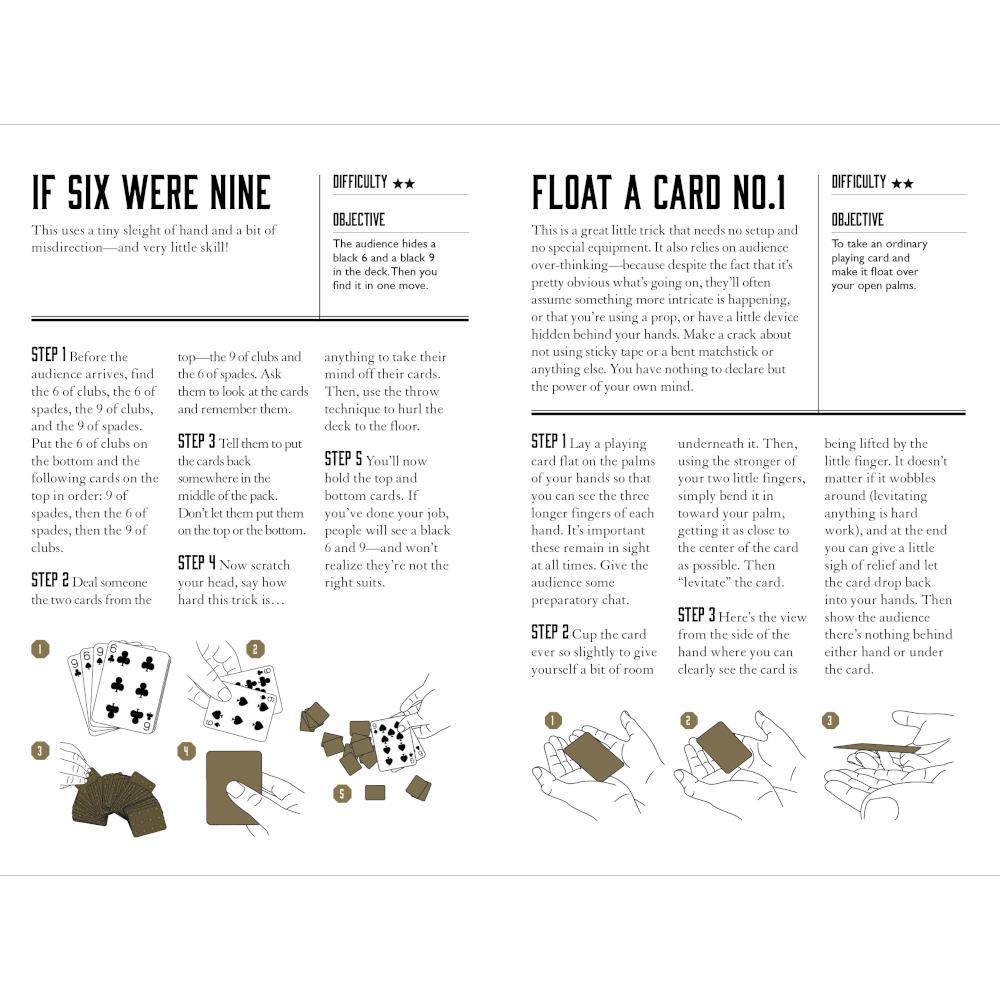 IF SIX WERE NINE

This uses a tiny sleight of hand and a bit of misdirection—and very little skill!

DIFFICULTY ★★

OBJECTIVE

The audience hides a black 6 and a black 9 in the deck. Then you find it in one move.

STEP 1 Before the audience arrives, find the 6 of clubs, the 6 of spades, the 9 of clubs, and the 9 of spades. Put the 6 of clubs on the bottom and the following cards on the top in order: 9 of spades, then the 6 of spades, then the 9 of clubs.

STEP 2 Deal someone the two cards from the top—the 9 of clubs and the 6 of spades. Ask them to look at the cards and remember them.

STEP 3 Tell them to put the cards back somewhere in the middle of the pack. Don't let them put them on the top or the bottom.

STEP 4 Now scratch your head, say how hard this trick is… anything to take their mind off their cards. Then, use the throw technique to hurl the deck to the floor.

STEP 5 You'll now hold the top and bottom cards. If you've done your job, people will see a black 6 and 9—and won't realize they're not the right suits.

1

2

3

4

5

FLOAT A CARD NO.1

This is a great little trick that needs no setup and no special equipment. It also relies on audience over-thinking—because despite the fact that it's pretty obvious what's going on, they'll often assume something more intricate is happening, or that you're using a prop, or have a little device hidden behind your hands. Make a crack about not using sticky tape or a bent matchstick or anything else. You have nothing to declare but the power of your own mind.

DIFFICULTY ★★

OBJECTIVE

To take an ordinary playing card and make it float over your open palms.

STEP 1 Lay a playing card flat on the palms of your hands so that you can see the three longer fingers of each hand. It's important these remain in sight at all times. Give the audience some preparatory chat.

STEP 2 Cup the card ever so slightly to give yourself a bit of room underneath it. Then, using the stronger of your two little fingers, simply bend it in toward your palm, getting it as close to the center of the card as possible. Then "levitate" the card.

STEP 3 Here's the view from the side of the hand where you can clearly see the card is being lifted by the little finger. It doesn't matter if it wobbles around (levitating anything is hard work), and at the end you can give a little sigh of relief and let the card drop back into your hands. Then show the audience there's nothing behind either hand or under the card.

1

2

3