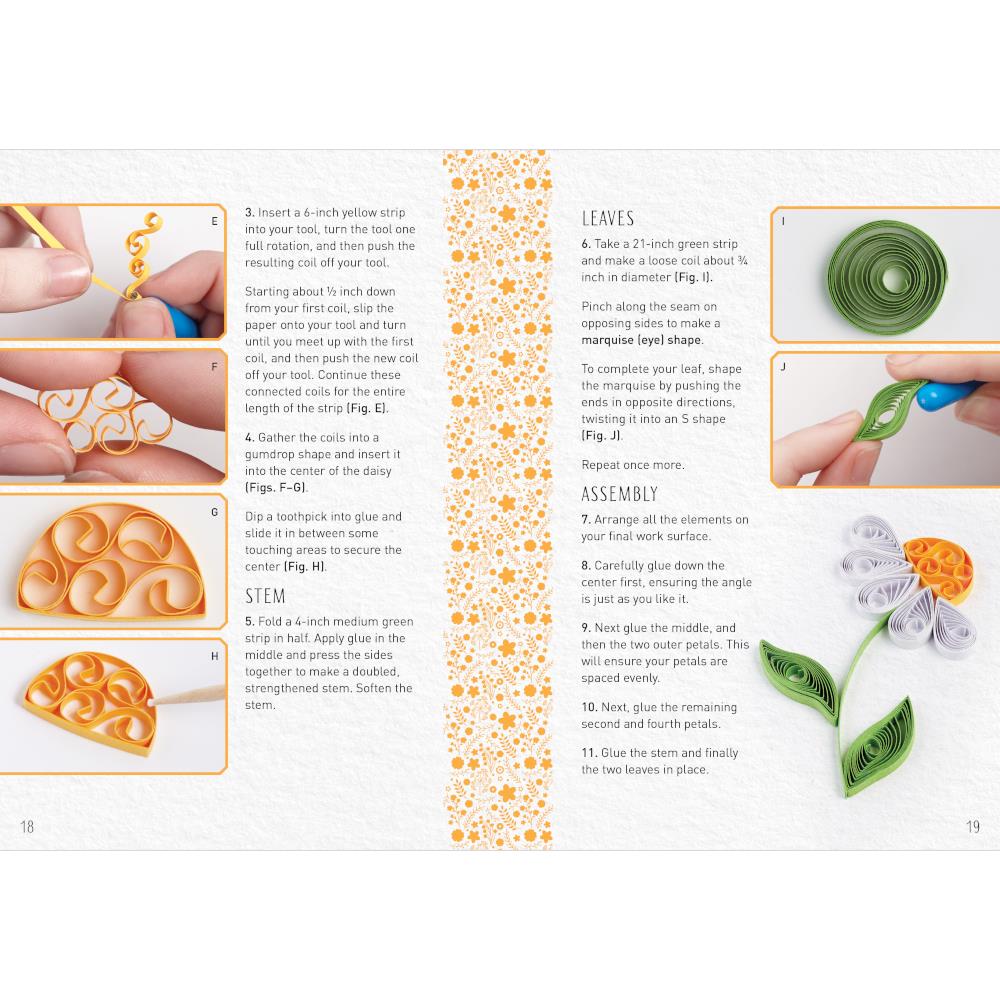 E

F

G

H

3. Insert a 6-inch yellow strip into your tool, turn the tool one full rotation, and then push the resulting coil off your tool.

Starting about ½ inch down from your first coil, slip the paper onto your tool and turn until you meet up with the first coil, and then push the new coil off your tool. Continue these connected coils for the entire length of the strip (Fig. E).

4. Gather the coils into a gumdrop shape and insert it into the center of the daisy (Figs. F–G).

Dip a toothpick into glue and slide it in between some touching areas to secure the center (Fig. H).

STEM

5. Fold a 4-inch medium green strip in half. Apply glue in the middle and press the sides together to make a doubled, strengthened stem. Soften the stem.

18

LEAVES

6. Take a 21-inch green strip and make a loose coil about ¾ inch in diameter (Fig. I).

Pinch along the seam on opposing sides to make a marquise (eye) shape.

To complete your leaf, shape the marquise by pushing the ends in opposite directions, twisting it into an S shape (Fig. J).

Repeat once more.

ASSEMBLY

7. Arrange all the elements on your final work surface.

8. Carefully glue down the center first, ensuring the angle is just as you like it.

9. Next glue the middle, and then the two outer petals. This will ensure your petals are spaced evenly.

10. Next, glue the remaining second and fourth petals.

11. Glue the stem and finally the two leaves in place.

I

J

19